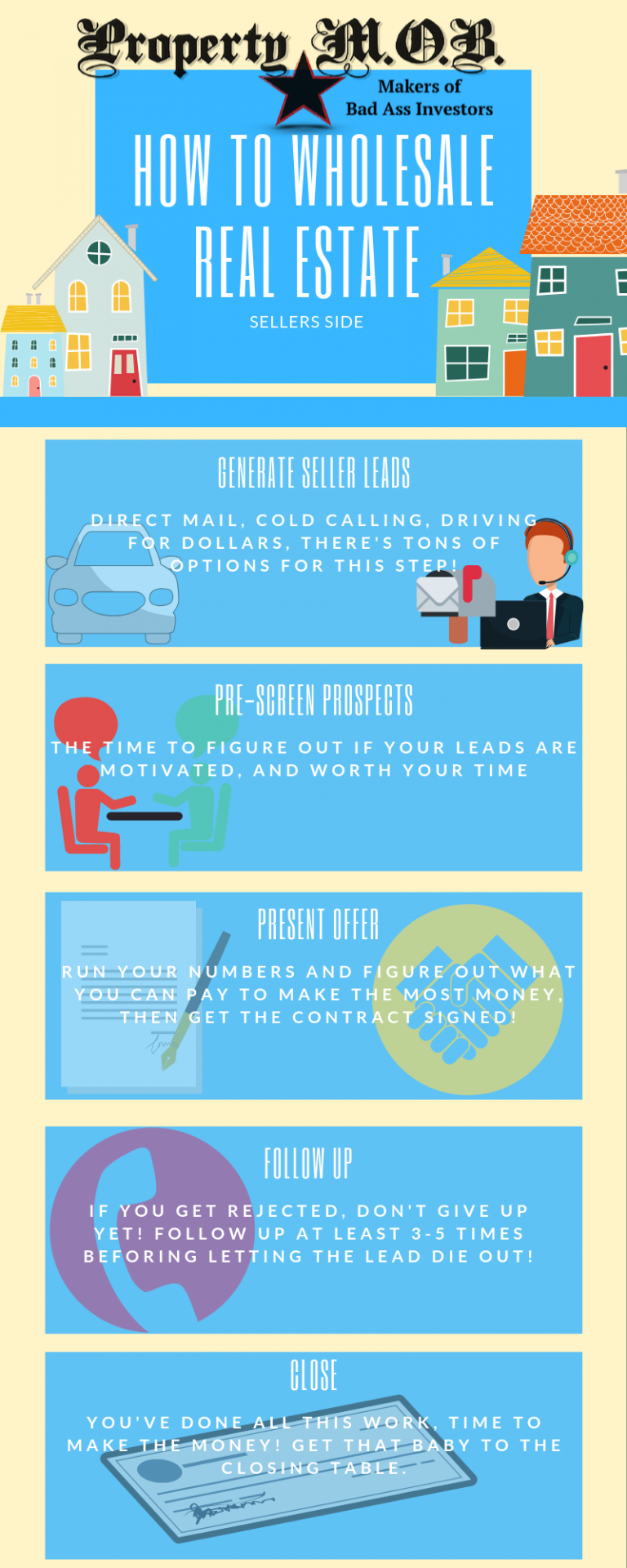 Property M.O.B.

Makers of
Bad Ass Investors

HOW TO WHOLESALE REAL ESTATE

SELLERS SIDE

GENERATE SELLER LEADS

DIRECT MAIL, COLD CALLING, DRIVING FOR DOLLARS, THERE'S TONS OF OPTIONS FOR THIS STEP!

PRE-SCREEN PROSPECTS

THE TIME TO FIGURE OUT IF YOUR LEADS ARE MOTIVATED, AND WORTH YOUR TIME

PRESENT OFFER

RUN YOUR NUMBERS AND FIGURE OUT WHAT YOU CAN PAY TO MAKE THE MOST MONEY, THEN GET THE CONTRACT SIGNED!

FOLLOW UP

IF YOU GET REJECTED, DON'T GIVE UP YET! FOLLOW UP AT LEAST 3-5 TIMES BEFORING LETTING THE LEAD DIE OUT!

CLOSE

YOU'VE DONE ALL THIS WORK, TIME TO MAKE THE MONEY! GET THAT BABY TO THE CLOSING TABLE.